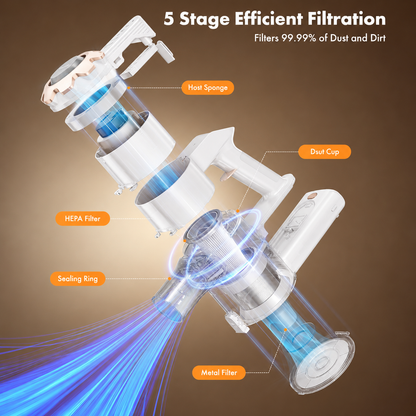 5 Stage Efficient Filtration
Filters 99.99% of Dust and Dirt

Host Sponge

Dsut Cup

HEPA Filter

Sealing Ring

Metal Filter